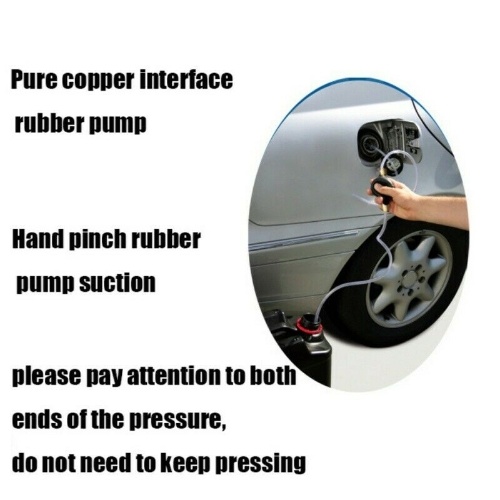 Pure copper interface
rubber pump

Hand pinch rubber
pump suction

please pay attention to both
ends of the pressure,
do not need to keep pressing