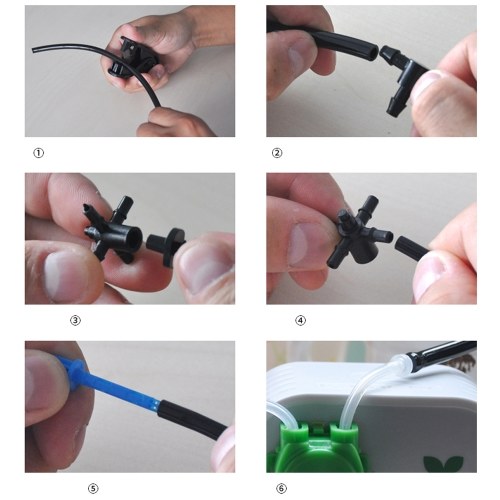 ①

②

③

④

⑤

⑥