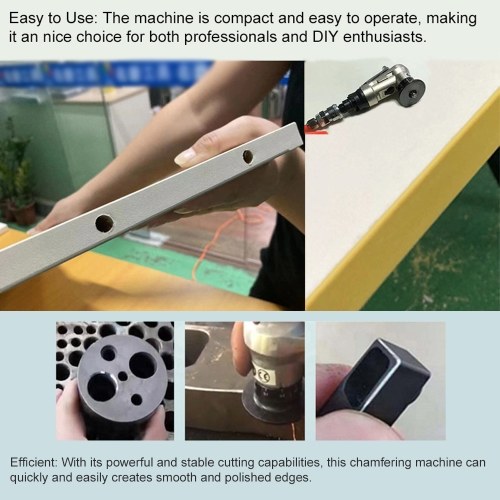 Easy to Use: The machine is compact and easy to operate, making it an nice choice for both professionals and DIY enthusiasts.

CE

Efficient: With its powerful and stable cutting capabilities, this chamfering machine can quickly and easily creates smooth and polished edges.