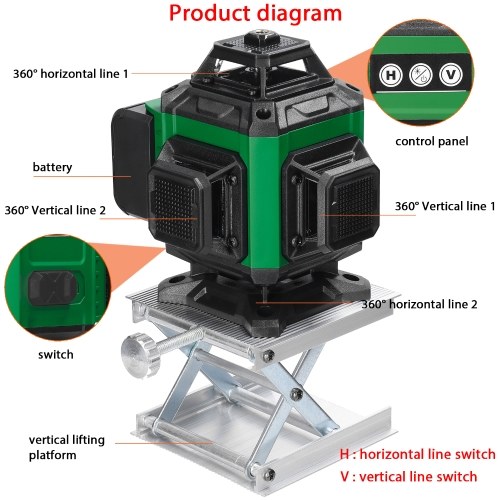 Product diagram

360° horizontal line 1

H V

control panel

battery

360° Vertical line 2

360° Vertical line 1

360° horizontal line 2

switch

vertical lifting platform

H : horizontal line switch
V : vertical line switch