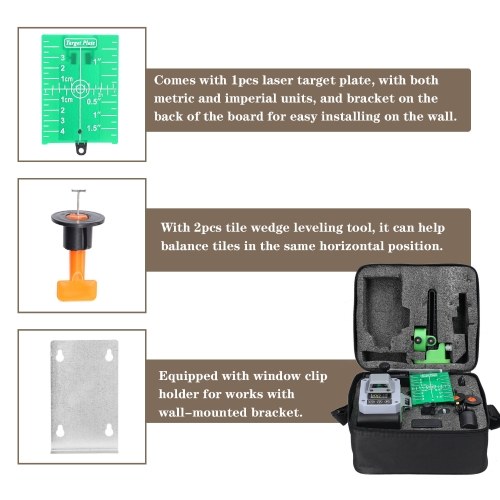 Target Plate
3
2
1cm
1cm
2
3
4
1"
0.5"
1"
1.5"

Comes with 1pcs laser target plate, with both metric and imperial units, and bracket on the back of the board for easy installing on the wall.

With 2pcs tile wedge leveling tool, it can help balance tiles in the same horizontal position.

Equipped with window clip holder for works with wall-mounted bracket.