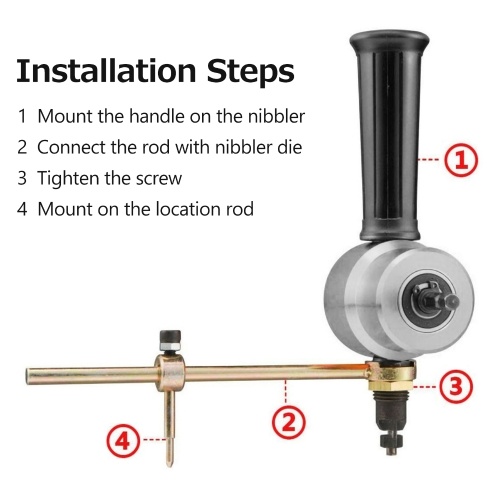 Installation Steps

1 Mount the handle on the nibbler

2 Connect the rod with nibbler die

3 Tighten the screw

4 Mount on the location rod

1

3

2

4