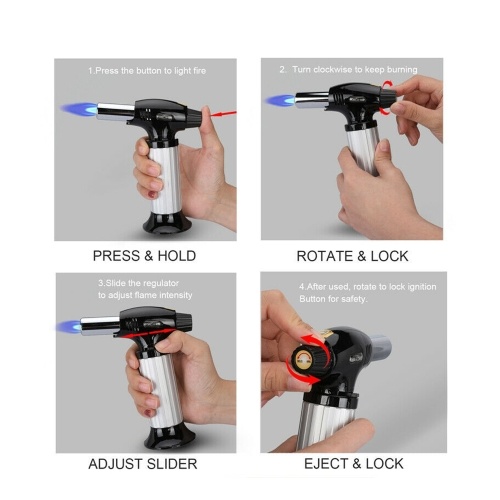 1.Press the button to light fire

PRESS & HOLD

2. Turn clockwise to keep burning

ROTATE & LOCK

3.Slide the regulator to adjust flame intensity

ADJUST SLIDER

4.After used, rotate to lock ignition Button for safety.

EJECT & LOCK