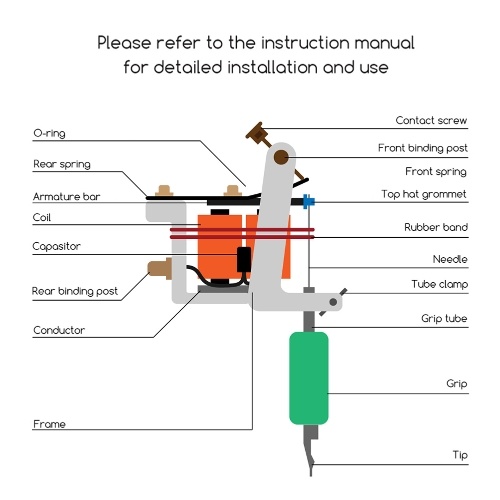 Please refer to the instruction manual for detailed installation and use

O-ring

Rear spring

Armature bar

Coil

Capasitor

Rear binding post

Conductor

Frame

Contact screw

Front binding post

Front spring

Top hat grommet

Rubber band

Needle

Tube clamp

Grip tube

Grip

Tip