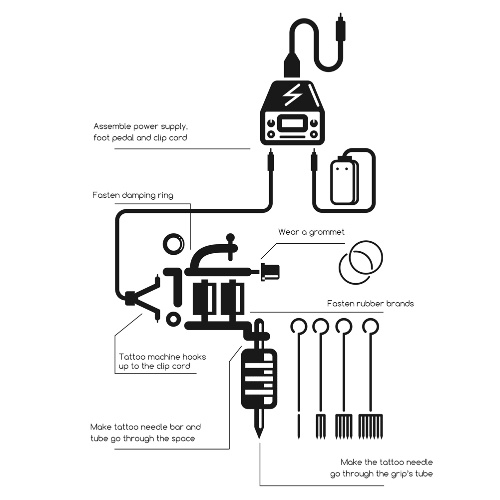 Assemble power supply, foot pedal and clip cord

Fasten damping ring

Wear a grommet

Fasten rubber brands

Tattoo machine hooks up to the clip cord

Make tattoo needle bar and tube go through the space

Make the tattoo needle go through the grip's tube