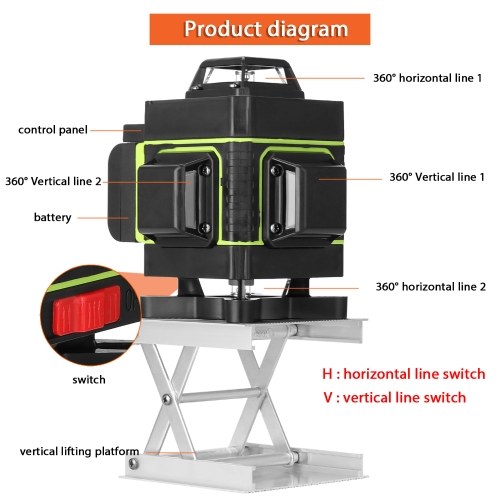 Product diagram

360° horizontal line 1

control panel

360° Vertical line 2

360° Vertical line 1

battery

360° horizontal line 2

switch

H : horizontal line switch

V : vertical line switch

vertical lifting platform