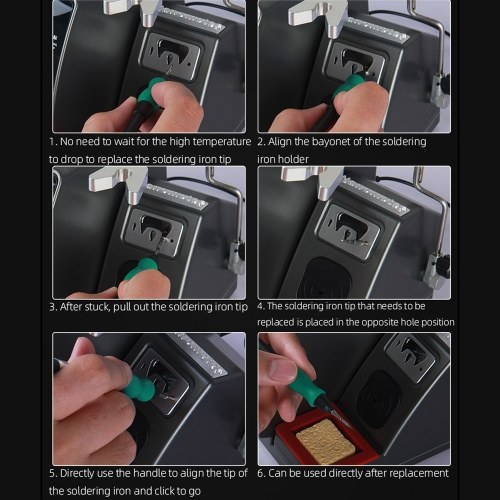 1. No need to wait for the high temperature to drop to replace the soldering iron tip

2. Align the bayonet of the soldering iron holder

3. After stuck, pull out the soldering iron tip

4. The soldering iron tip that needs to be replaced is placed in the opposite hole position

5. Directly use the handle to align the tip of the soldering iron and click to go

6. Can be used directly after replacement