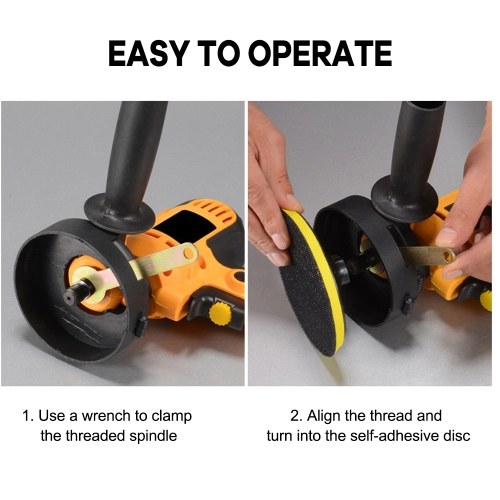 EASY TO OPERATE

1. Use a wrench to clamp the threaded spindle

2. Align the thread and turn into the self-adhesive disc