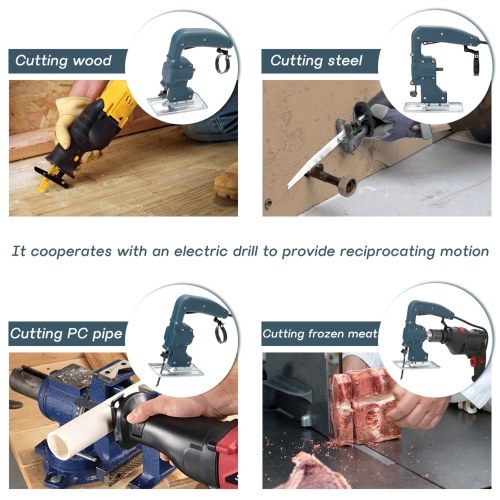 Cutting wood

Cutting steel

It cooperates with an electric drill to provide reciprocating motion

Cutting PC pipe

Cutting frozen meat