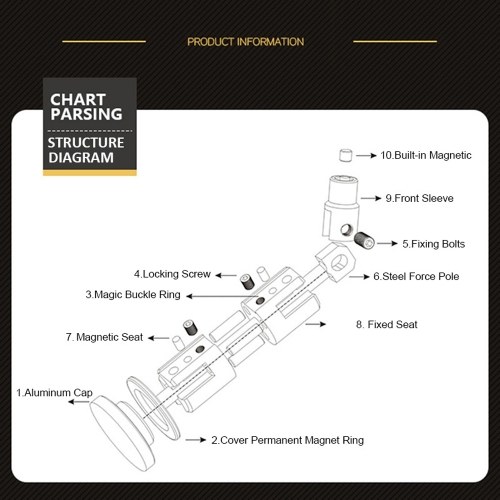 PRODUCT INFORMATION

CHART PARSING

STRUCTURE DIAGRAM

10.Built-in Magnetic

9.Front Sleeve

5.Fixing Bolts

4.Locking Screw

6.Steel Force Pole

3.Magic Buckle Ring

8. Fixed Seat

7. Magnetic Seat

1.Aluminum Cap

2.Cover Permanent Magnet Ring