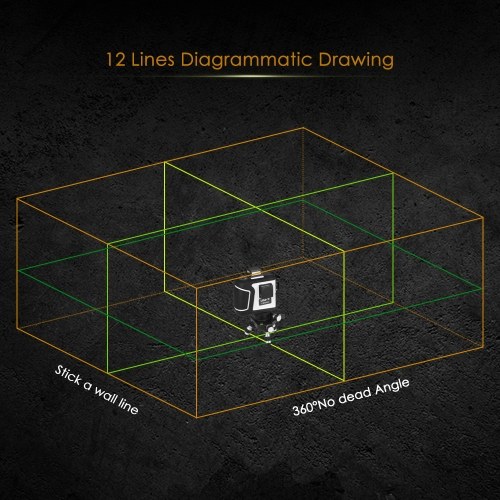 12 Lines Diagrammatic Drawing

Stick a wall line

360°No dead Angle