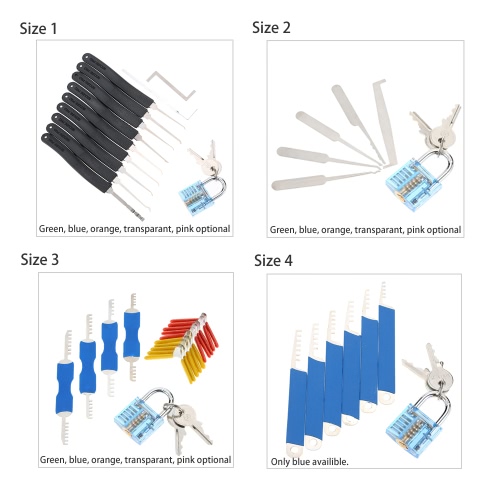 Size 1

Green, blue, orange, transparant, pink optional

Size 2

Green, blue, orange, transparant, pink optional

Size 3

Green, blue, orange, transparant, pink optional

Size 4

Only blue availible.