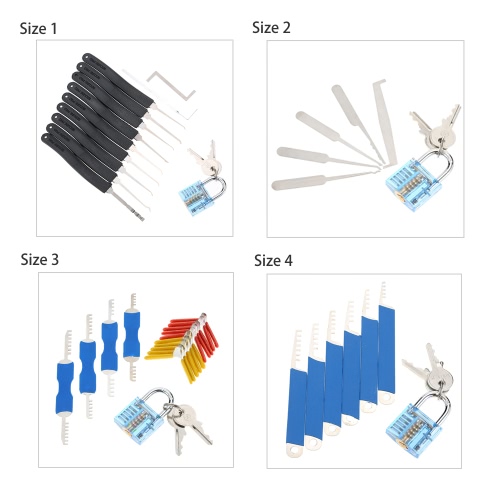 Size 1

Size 2

Size 3

Size 4