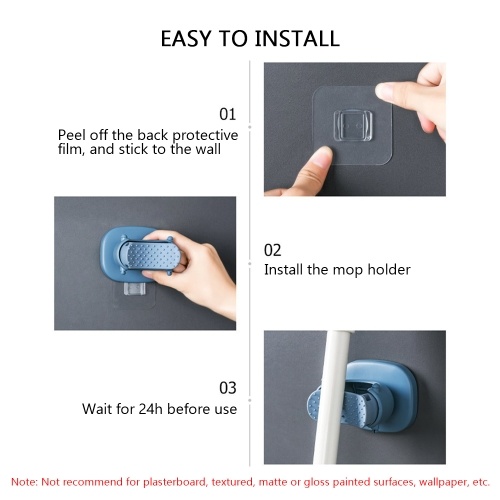 EASY TO INSTALL

01
Peel off the back protective film, and stick to the wall

02
Install the mop holder

03
Wait for 24h before use

Note: Not recommend for plasterboard, textured, matte or gloss painted surfaces, wallpaper, etc.