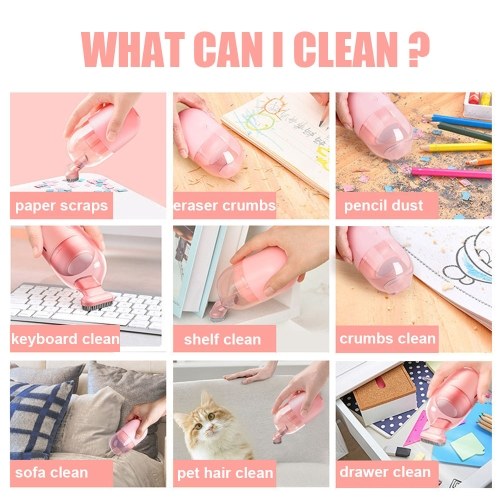 WHAT CAN I CLEAN ?

paper scraps

eraser crumbs

pencil dust

keyboard clean

shelf clean

crumbs clean

sofa clean

pet hair clean

drawer clean