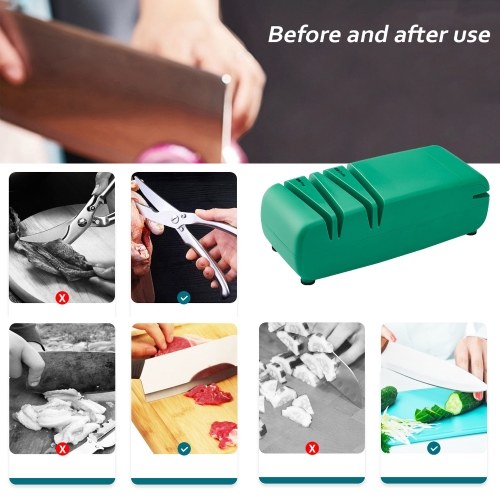 Before and after use