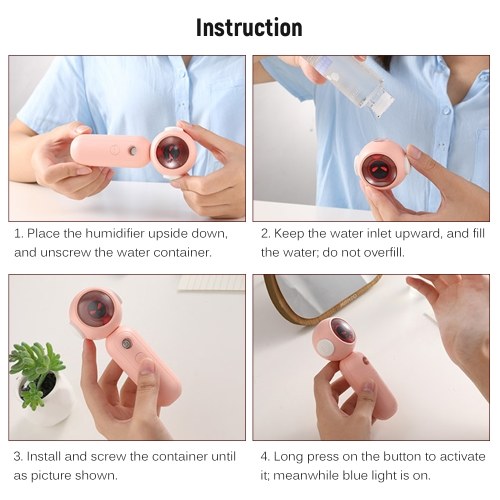 Instruction

1. Place the humidifier upside down, and unscrew the water container.

2. Keep the water inlet upward, and fill the water; do not overfill.

3. Install and screw the container until as picture shown.

4. Long press on the button to activate it; meanwhile blue light is on.