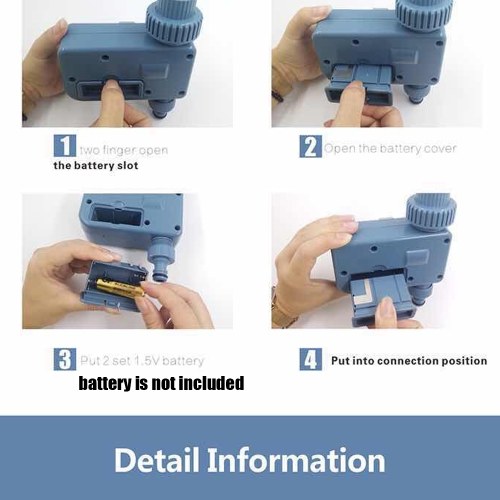 1 two finger open the battery slot

2 Open the battery cover

3 Put 2 set 1.5V battery
battery is not included

4 Put into connection position

Detail Information