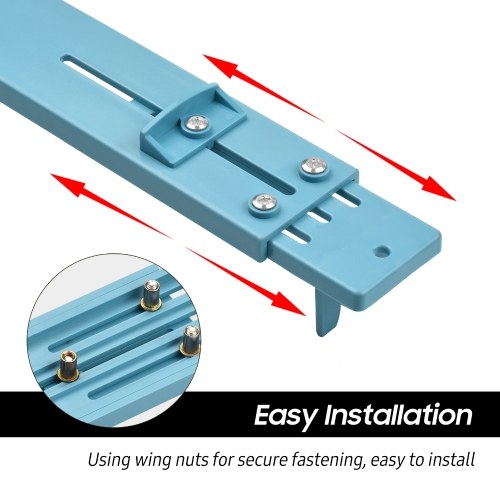 Easy Installation

Using wing nuts for secure fastening, easy to install