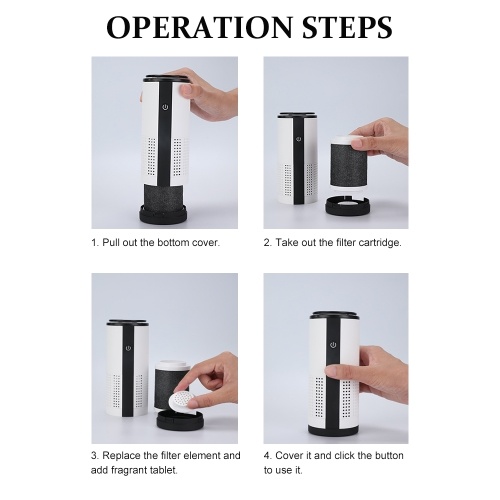 OPERATION STEPS

1. Pull out the bottom cover.

2. Take out the filter cartridge.

3. Replace the filter element and add fragrant tablet.

4. Cover it and click the button to use it.