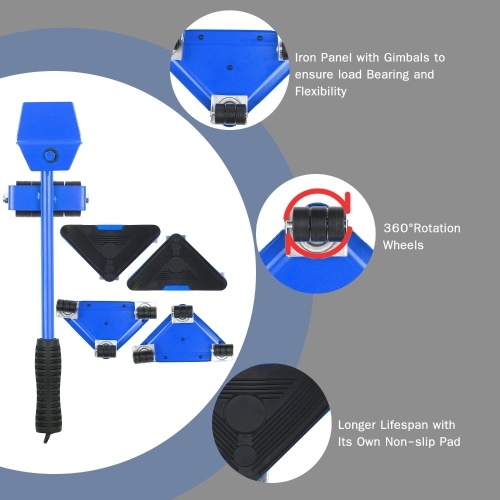 Iron Panel with Gimbals to ensure load Bearing and Flexibility

360°Rotation Wheels

Longer Lifespan with Its Own Non-slip Pad