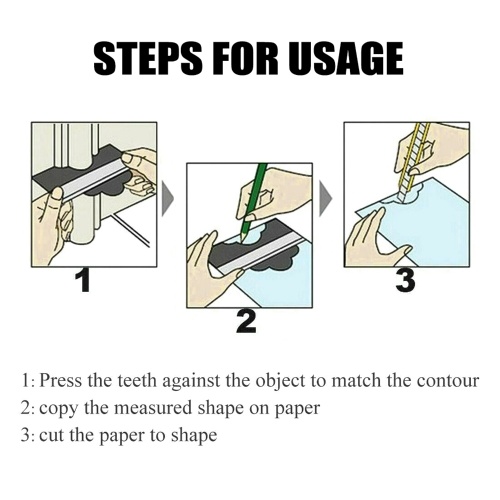 STEPS FOR USAGE

1

2

3

1: Press the teeth against the object to match the contour
2: copy the measured shape on paper
3: cut the paper to shape