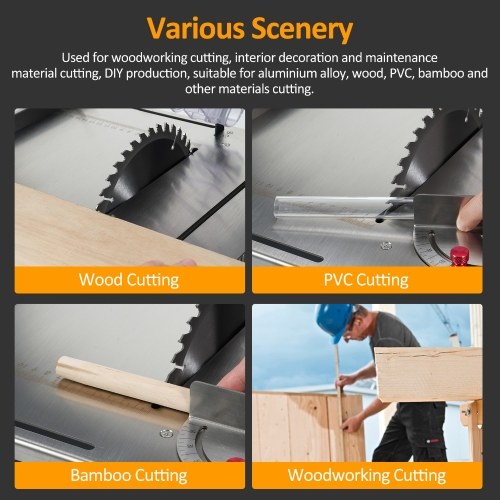 Various Scenery

Used for woodworking cutting, interior decoration and maintenance material cutting, DIY production, suitable for aluminium alloy, wood, PVC, bamboo and other materials cutting.

Wood Cutting

PVC Cutting

Bamboo Cutting

Woodworking Cutting