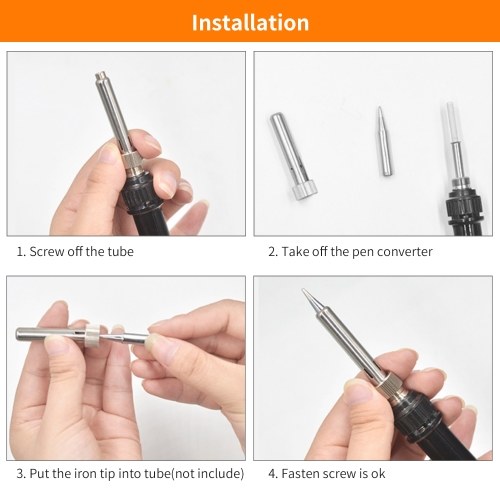 Installation

1. Screw off the tube

2. Take off the pen converter

3. Put the iron tip into tube(not include)

4. Fasten screw is ok