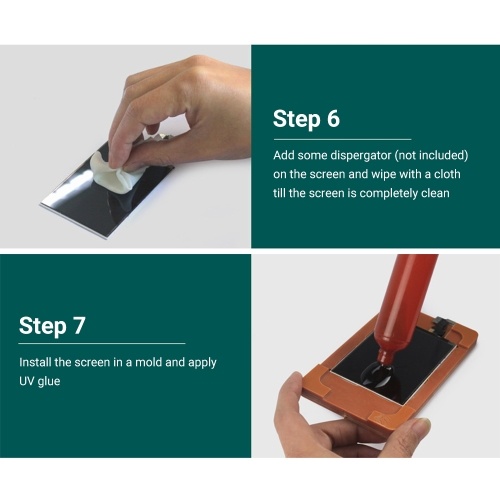 Step 6

Add some dispergator (not included) on the screen and wipe with a cloth till the screen is completely clean

Step 7

Install the screen in a mold and apply UV glue