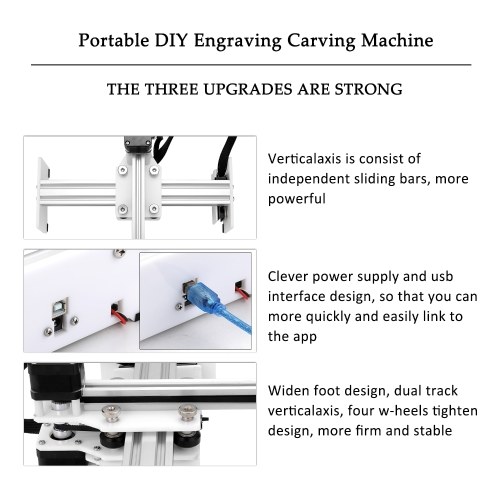 Portable DIY Engraving Carving Machine

THE THREE UPGRADES ARE STRONG

Verticalaxis is consist of independent sliding bars, more powerful

Clever power supply and usb interface design, so that you can more quickly and easily link to the app

Widen foot design, dual track verticalaxis, four w-heels tighten design, more firm and stable