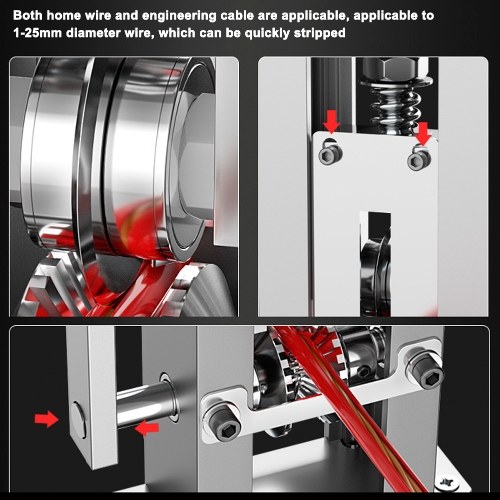 Both home wire and engineering cable are applicable, applicable to 1-25mm diameter wire, which can be quickly stripped