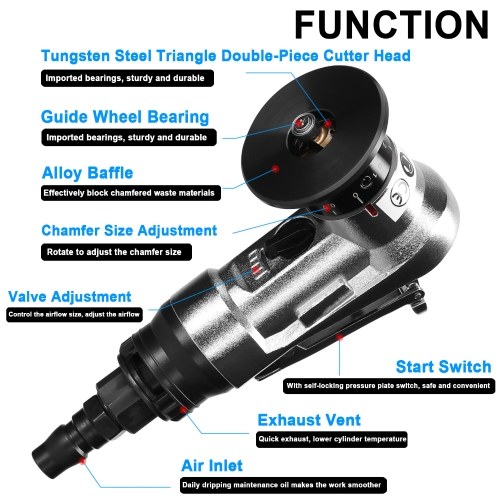 FUNCTION

Tungsten Steel Triangle Double-Piece Cutter Head
Imported bearings, sturdy and durable

Guide Wheel Bearing
Imported bearings, sturdy and durable

Alloy Baffle
Effectively block chamfered waste materials

Chamfer Size Adjustment
Rotate to adjust the chamfer size

Valve Adjustment
Control the airflow size, adjust the airflow

Start Switch
With self-locking pressure plate switch, safe and convenient

Exhaust Vent
Quick exhaust, lower cylinder temperature

Air Inlet
Daily dripping maintenance oil makes the work smoother