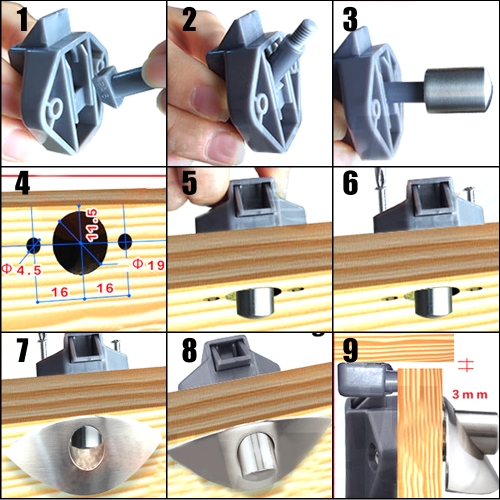 1

2

3

4

11.5

Φ 4.5

Φ 19

16

16

5

6

7

8

9

3 m m