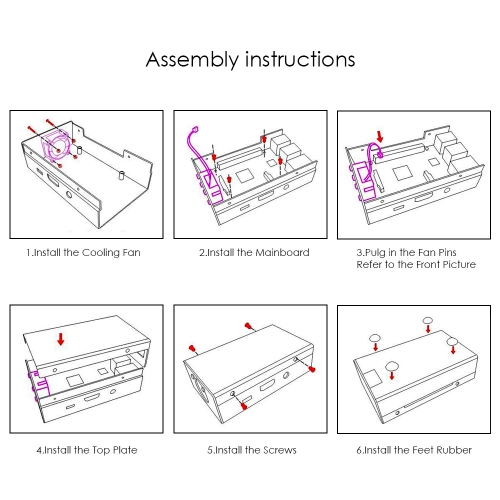 Assembly instructions

1.Install the Cooling Fan

2.Install the Mainboard

3.Pulg in the Fan Pins
Refer to the Front Picture

4.Install the Top Plate

5.Install the Screws

6.Install the Feet Rubber