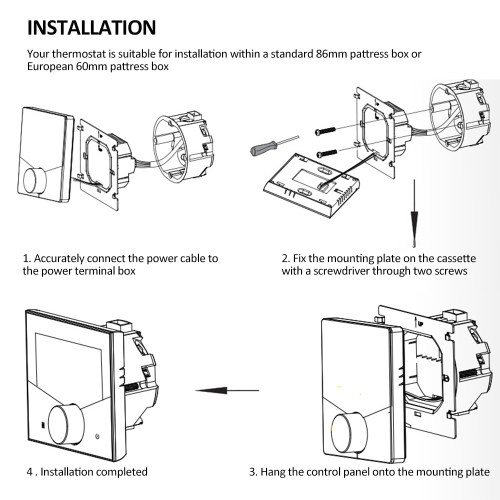 INSTALLATION

Your thermostat is suitable for installation within a standard 86mm pattress box or European 60mm pattress box

1. Accurately connect the power cable to the power terminal box

2. Fix the mounting plate on the cassette with a screwdriver through two screws

4 . Installation completed

3. Hang the control panel onto the mounting plate