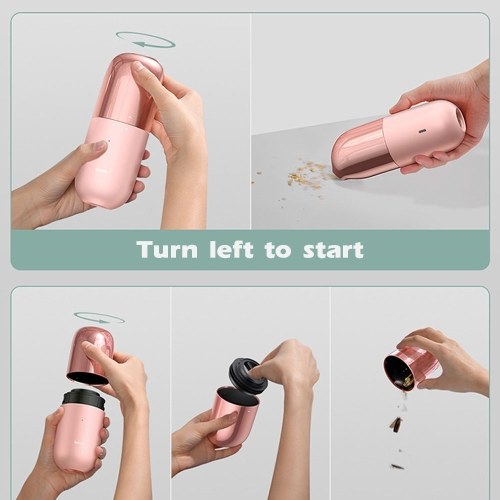 Turn left to start