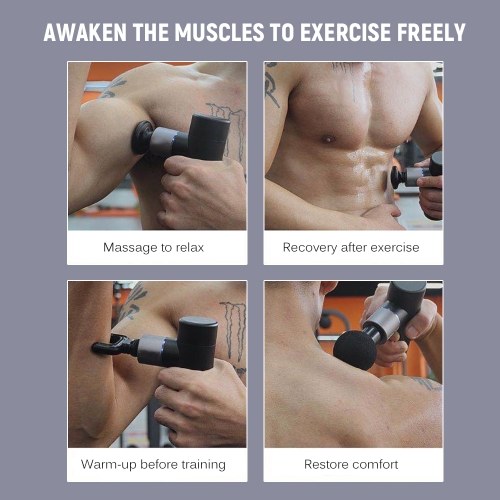 AWAKEN THE MUSCLES TO EXERCISE FREELY

Massage to relax

Recovery after exercise

Warm-up before training

Restore comfort