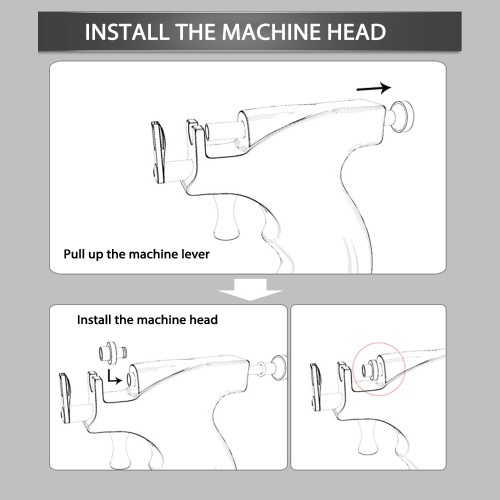 INSTALL THE MACHINE HEAD

Pull up the machine lever

Install the machine head