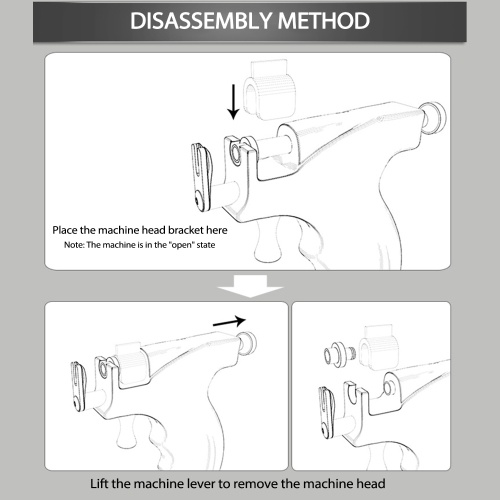 DISASSEMBLY METHOD

Place the machine head bracket here

Note: The machine is in the "open" state

Lift the machine lever to remove the machine head