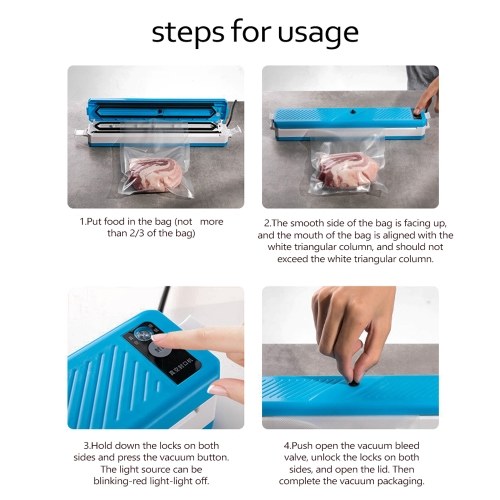 steps for usage

1.Put food in the bag (not more than 2/3 of the bag)

2.The smooth side of the bag is facing up, and the mouth of the bag is aligned with the white triangular column, and should not exceed the white triangular column.

真空封口机

3.Hold down the locks on both sides and press the vacuum button. The light source can be blinking-red light-light off.

4.Push open the vacuum bleed valve, unlock the locks on both sides, and open the lid. Then complete the vacuum packaging.