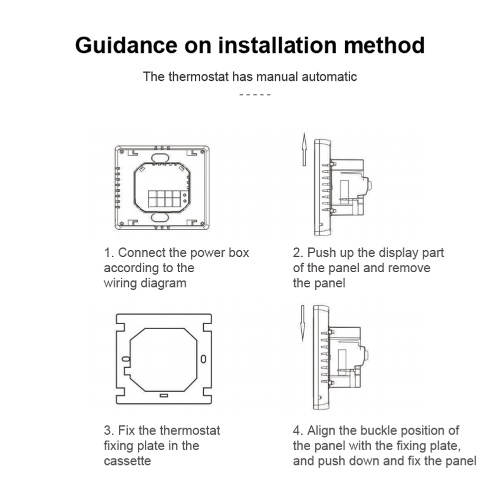 Guidance on installation method

The thermostat has manual automatic

-----

1. Connect the power box according to the wiring diagram

2. Push up the display part of the panel and remove the panel

3. Fix the thermostat fixing plate in the cassette

4. Align the buckle position of the panel with the fixing plate, and push down and fix the panel