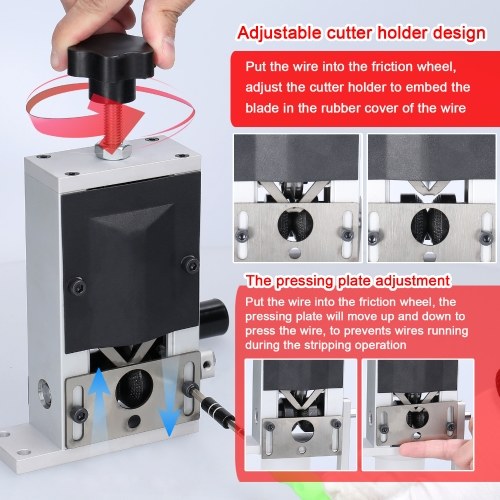 Adjustable cutter holder design

Put the wire into the friction wheel, adjust the cutter holder to embed the blade in the rubber cover of the wire

The pressing plate adjustment

Put the wire into the friction wheel, the pressing plate will move up and down to press the wire, to prevents wires running during the stripping operation