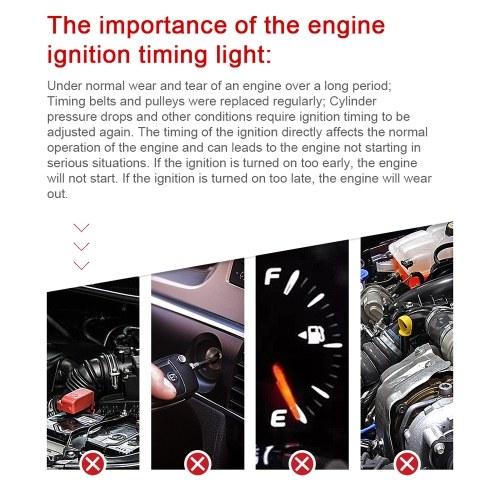 The importance of the engine ignition timing light:

Under normal wear and tear of an engine over a long period; Timing belts and pulleys were replaced regularly; Cylinder pressure drops and other conditions require ignition timing to be adjusted again. The timing of the ignition directly affects the normal operation of the engine and can leads to the engine not starting in serious situations. If the ignition is turned on too early, the engine will not start. If the ignition is turned on too late, the engine will wear out.

F
E