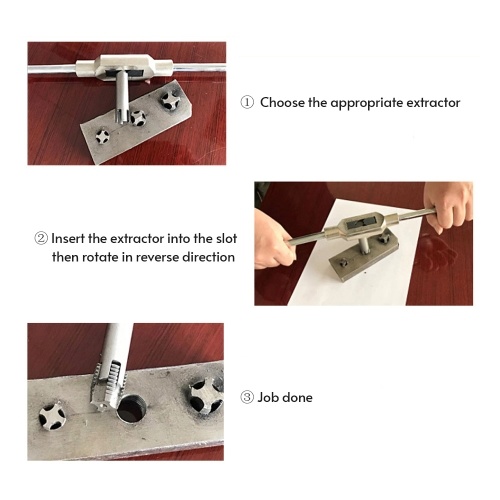 ① Choose the appropriate extractor

② Insert the extractor into the slot then rotate in reverse direction

③ Job done