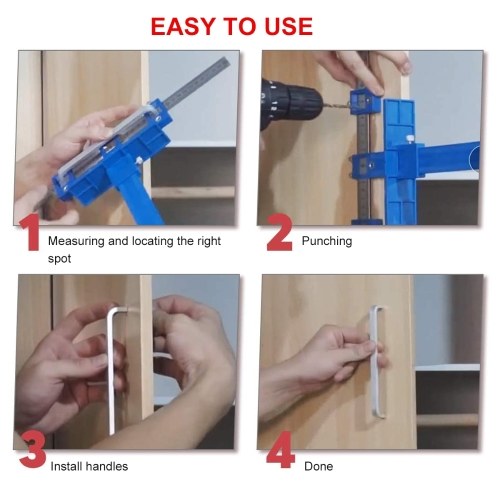 EASY TO USE

1 Measuring and locating the right spot

2 Punching

3 Install handles

4 Done