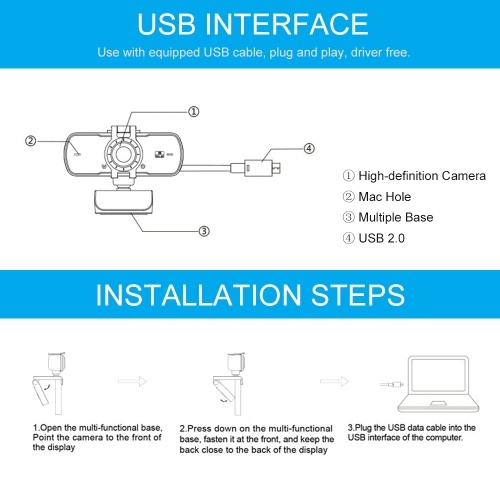 USB INTERFACE

Use with equipped USB cable, plug and play, driver free.

①

②

④

③

① High-definition Camera
② Mac Hole
③ Multiple Base
④ USB 2.0

INSTALLATION STEPS

1.Open the multi-functional base, Point the camera to the front of the display

2.Press down on the multi-functional base, fasten it at the front, and keep the back close to the back of the display

3.Plug the USB data cable into the USB interface of the computer.