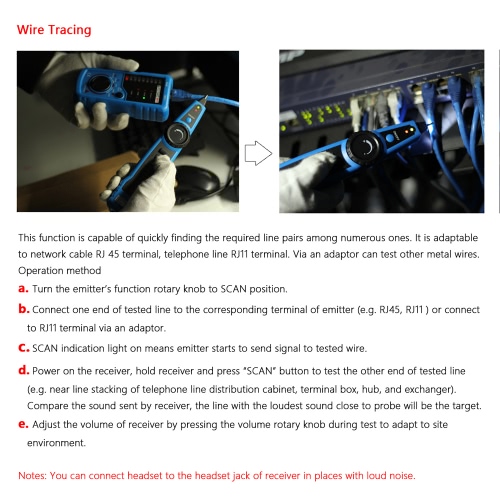 Wire Tracing

This function is capable of quickly finding the required line pairs among numerous ones. It is adaptable to network cable RJ 45 terminal, telephone line RJ11 terminal. Via an adaptor can test other metal wires.
Operation method

a. Turn the emitter's function rotary knob to SCAN position.

b. Connect one end of tested line to the corresponding terminal of emitter (e.g. RJ45, RJ11 ) or connect to RJ11 terminal via an adaptor.

c. SCAN indication light on means emitter starts to send signal to tested wire.

d. Power on the receiver, hold receiver and press "SCAN" button to test the other end of tested line (e.g. near line stacking of telephone line distribution cabinet, terminal box, hub, and exchanger). Compare the sound sent by receiver, the line with the loudest sound close to probe will be the target.

e. Adjust the volume of receiver by pressing the volume rotary knob during test to adapt to site environment.

Notes: You can connect headset to the headset jack of receiver in places with loud noise.