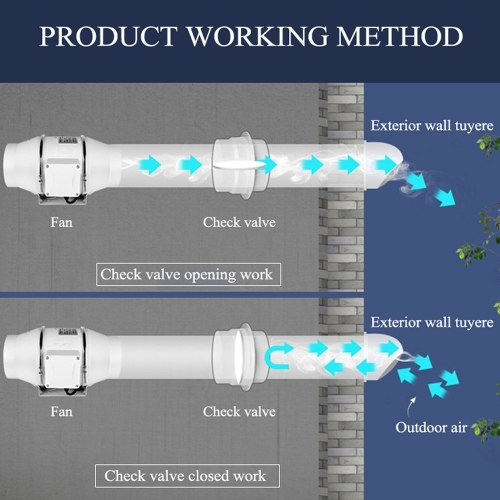 PRODUCT WORKING METHOD

Exterior wall tuyere

Fan

Check valve

Check valve opening work

Exterior wall tuyere

Fan

Check valve

Outdoor air

Check valve closed work