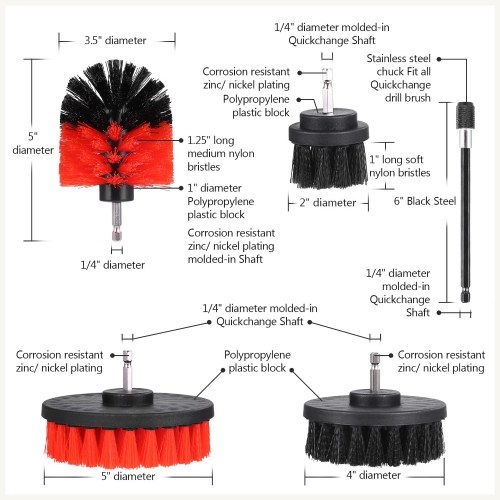 3.5" diameter

5" diameter

1.25" long medium nylon bristles

1" diameter Polypropylene plastic block

Corrosion resistant zinc/ nickel plating molded-in Shaft

1/4" diameter

1/4" diameter molded-in Quickchange Shaft

Corrosion resistant zinc/ nickel plating

Polypropylene plastic block

1" long soft nylon bristles

2" diameter

Stainless steel chuck Fit all Quickchange drill brush

6" Black Steel

1/4" diameter molded-in Quickchange Shaft

1/4" diameter molded-in Quickchange Shaft

Corrosion resistant zinc/ nickel plating

Polypropylene plastic block

Corrosion resistant zinc/ nickel plating

5" diameter

4" diameter