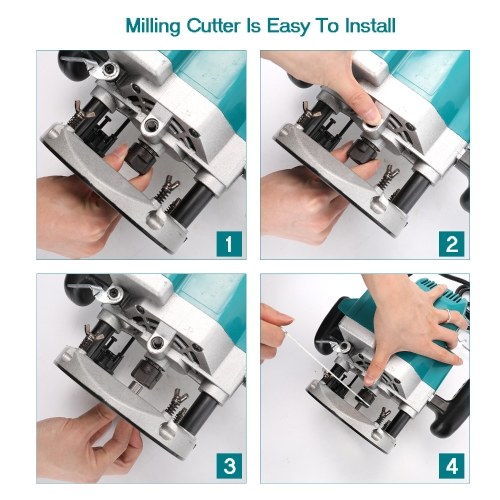 Milling Cutter Is Easy To Install

1

2

3

4